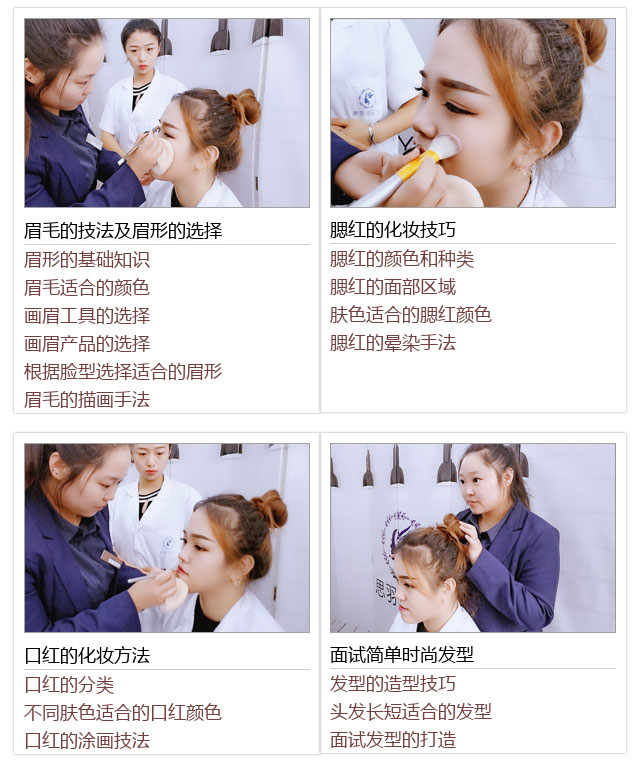 眉毛的技法及眉形的选择

眉形的基础知识
眉毛适合的颜色
画眉工具的选择
画眉产品的选择
根据脸型选择适合的眉形
眉毛的描画手法

腮红的化妆技巧

腮红的颜色和种类
腮红的面部区域
肤色适合的腮红颜色
腮红的晕染手法

口红的化妆方法

口红的分类
不同肤色适合的口红颜色
口红的涂画技法

思羽

面试简单时尚发型

发型的造型技巧
头发长短适合的发型
面试发型的打造